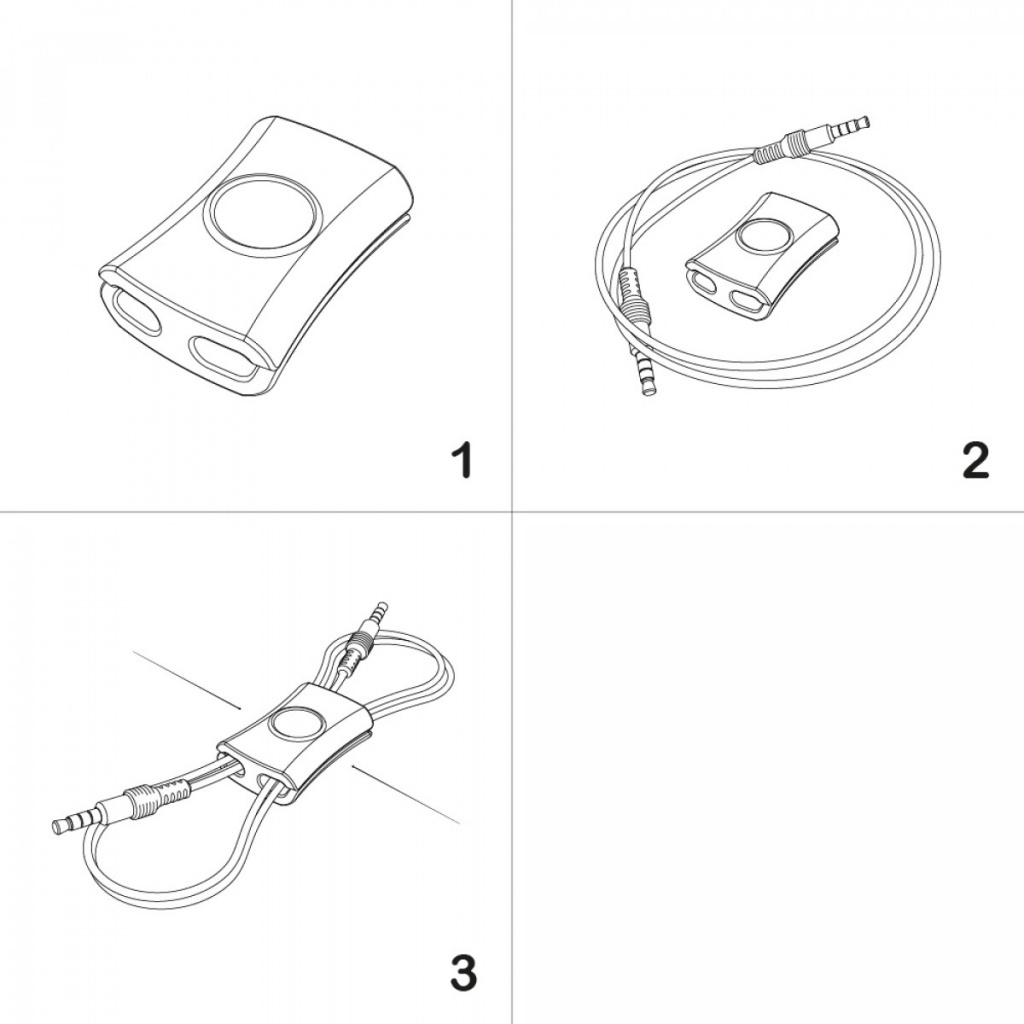 1

2

3